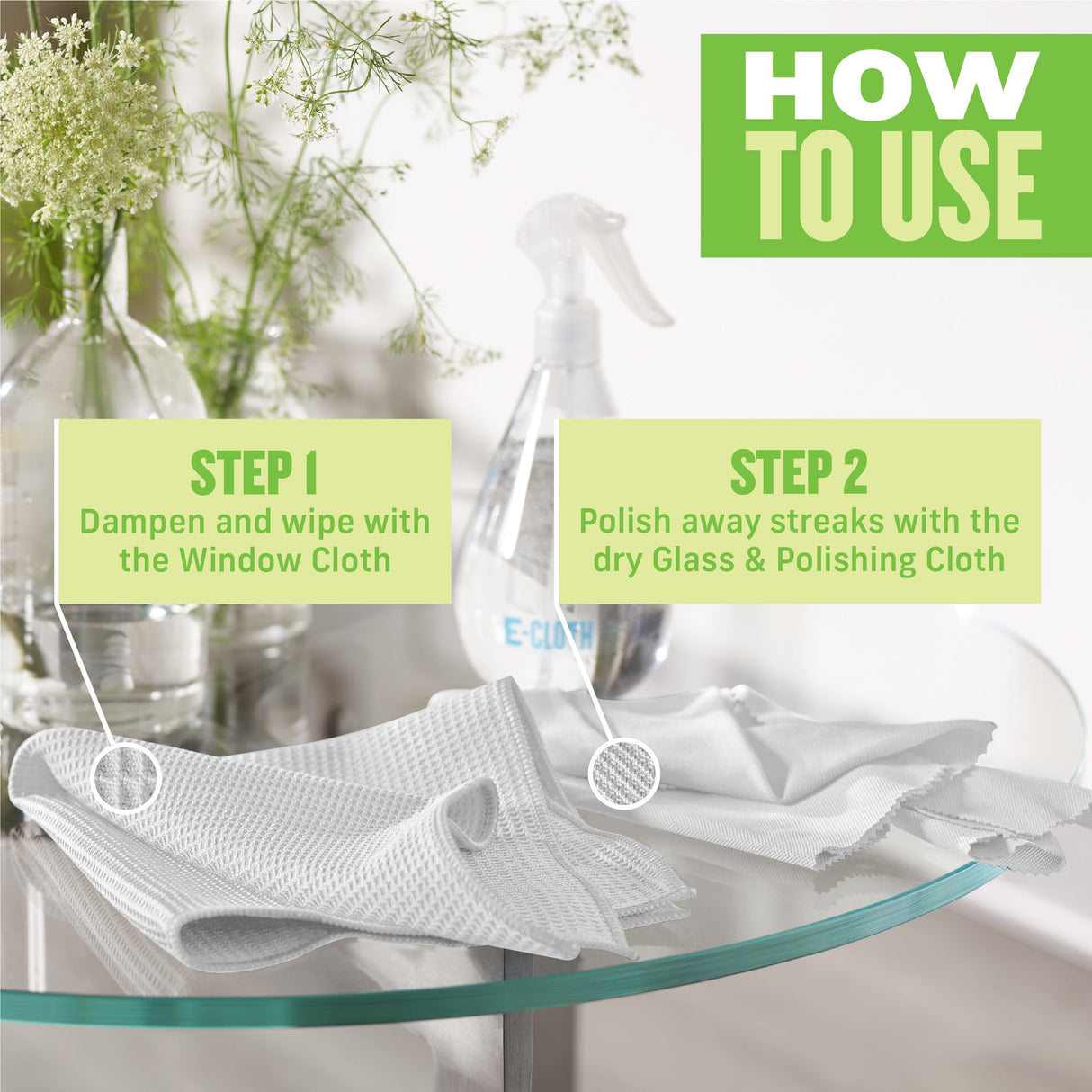 HOW TO USE

STEP 1
Dampen and wipe with the Window Cloth

STEP 2
Polish away streaks with the dry Glass & Polishing Cloth

E-CLOTH