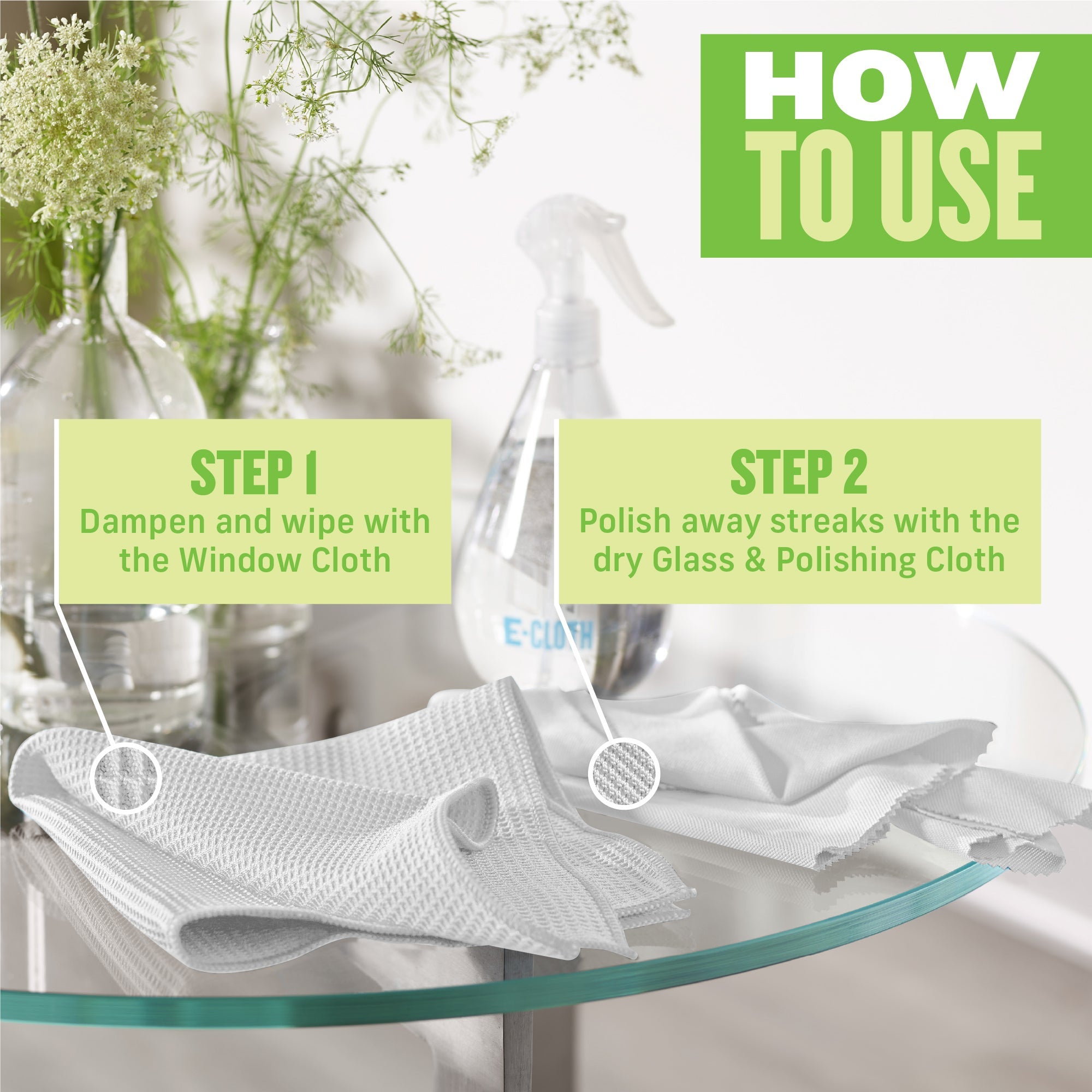 HOW TO USE

STEP 1
Dampen and wipe with the Window Cloth

STEP 2
Polish away streaks with the dry Glass & Polishing Cloth

E-CLOTH