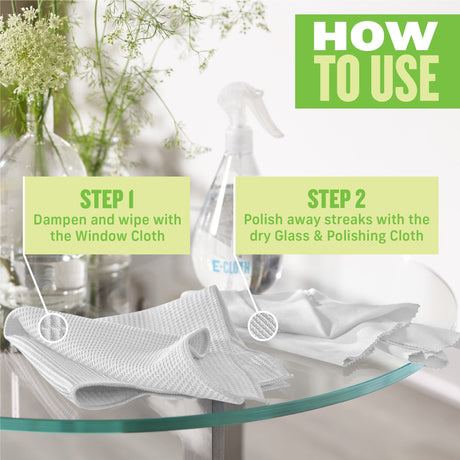 HOW TO USE

STEP 1
Dampen and wipe with the Window Cloth

STEP 2
Polish away streaks with the dry Glass & Polishing Cloth

E-CLOTH