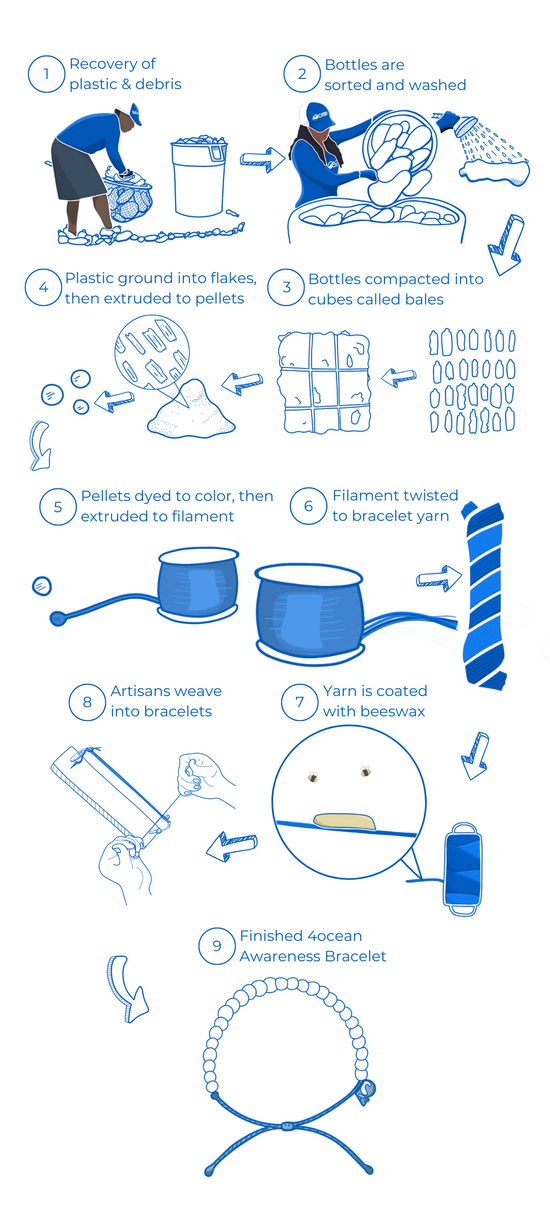 1 Recovery of plastic & debris

2 Bottles are sorted and washed

4 Plastic ground into flakes, then extruded to pellets

3 Bottles compacted into cubes called bales

5 Pellets dyed to color, then extruded to filament

6 Filament twisted to bracelet yarn

8 Artisans weave into bracelets

7 Yarn is coated with beeswax

9 Finished 4ocean Awareness Bracelet